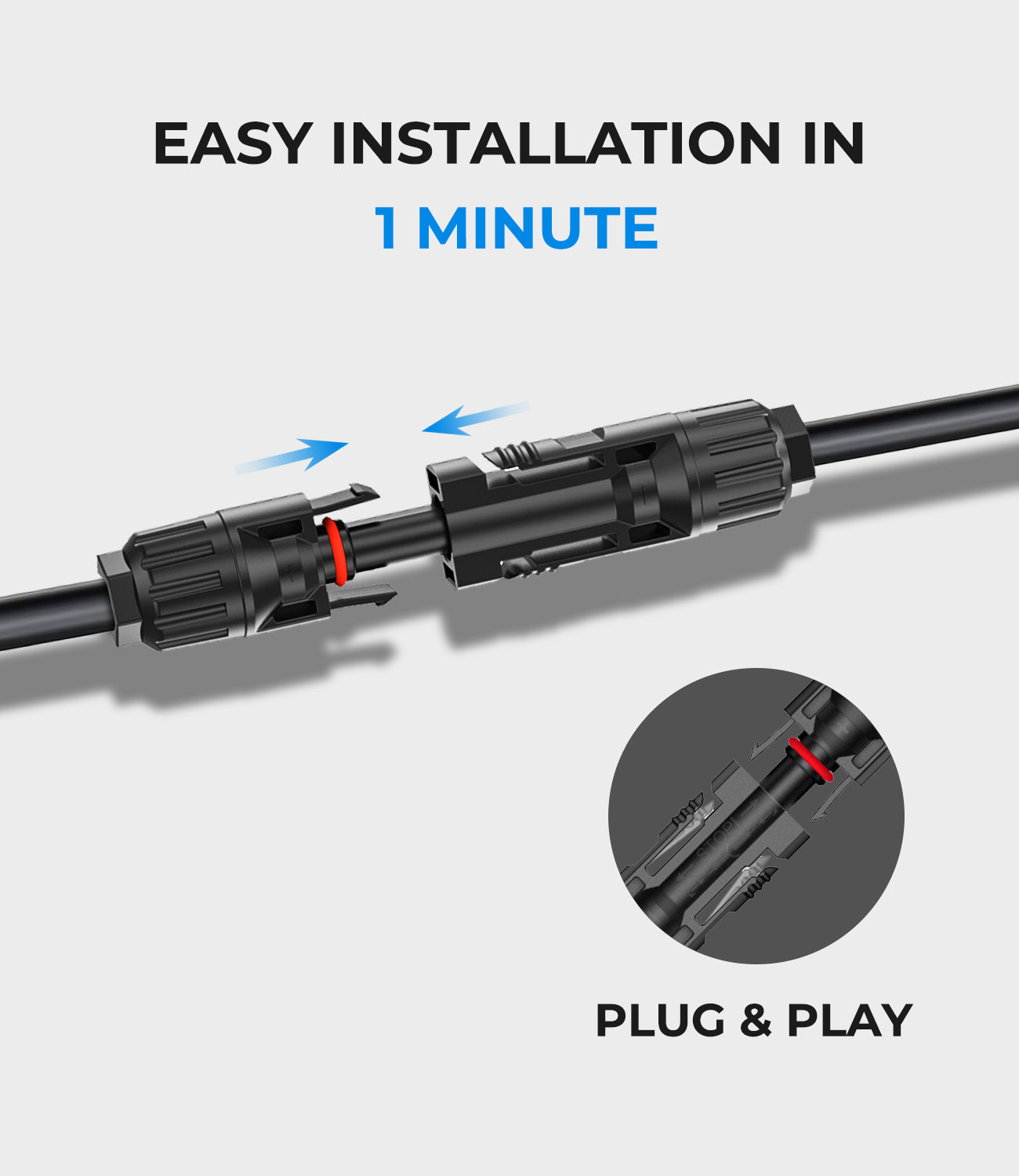 EASY INSTALLATION IN
1 MINUTE

PLUG & PLAY