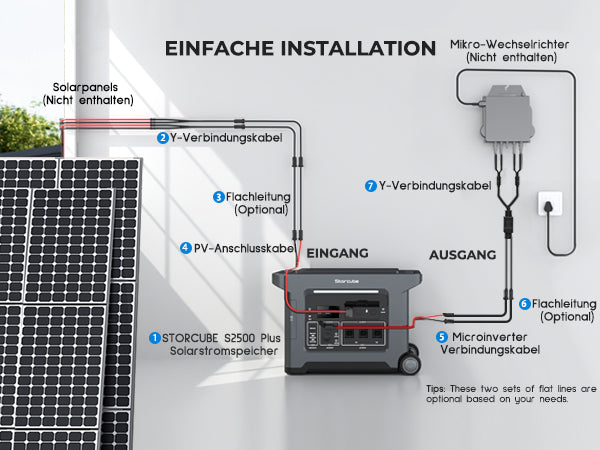 EINFACHE INSTALLATION

Mikro-Wechselrichter
(Nicht enthalten)

Solarpanels
(Nicht enthalten)

2 Y-Verbindungskabel

3 Flachleitung
(Optional)

4 PV-Anschlusskabel

EINGANG

AUSGANG

7 Y-Verbindungskabel

Storcube

6 Flachleitung
(Optional)

5 Microinverter
Verbindungskabel

1 STORCUBE S2500 Plus
Solarstromspeicher

Tips: These two sets of flat lines are optional based on your needs.