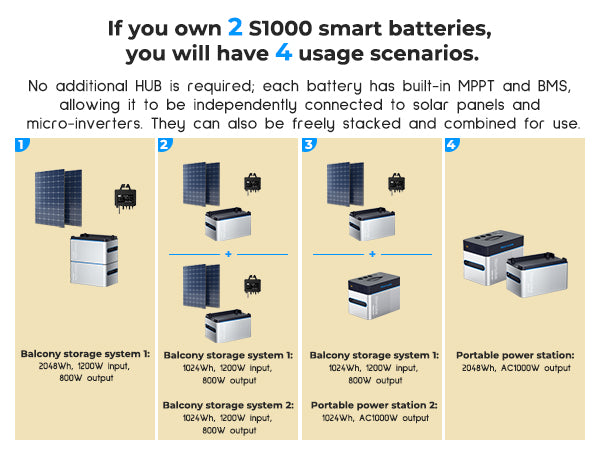 If you own 2 S1000 smart batteries, you will have 4 usage scenarios.

No additional HUB is required; each battery has built-in MPPT and BMS, allowing it to be independently connected to solar panels and micro-inverters. They can also be freely stacked and combined for use.

1

Balcony storage system 1:
2048Wh, 1200W input, 800W output

2

+

Balcony storage system 1:
1024Wh, 1200W input, 800W output

Balcony storage system 2:
1024Wh, 1200W input, 800W output

3

+

Balcony storage system 1:
1024Wh, 1200W input, 800W output

Portable power station 2:
1024Wh, AC1000W output

4

Portable power station:
2048Wh, AC1000W output