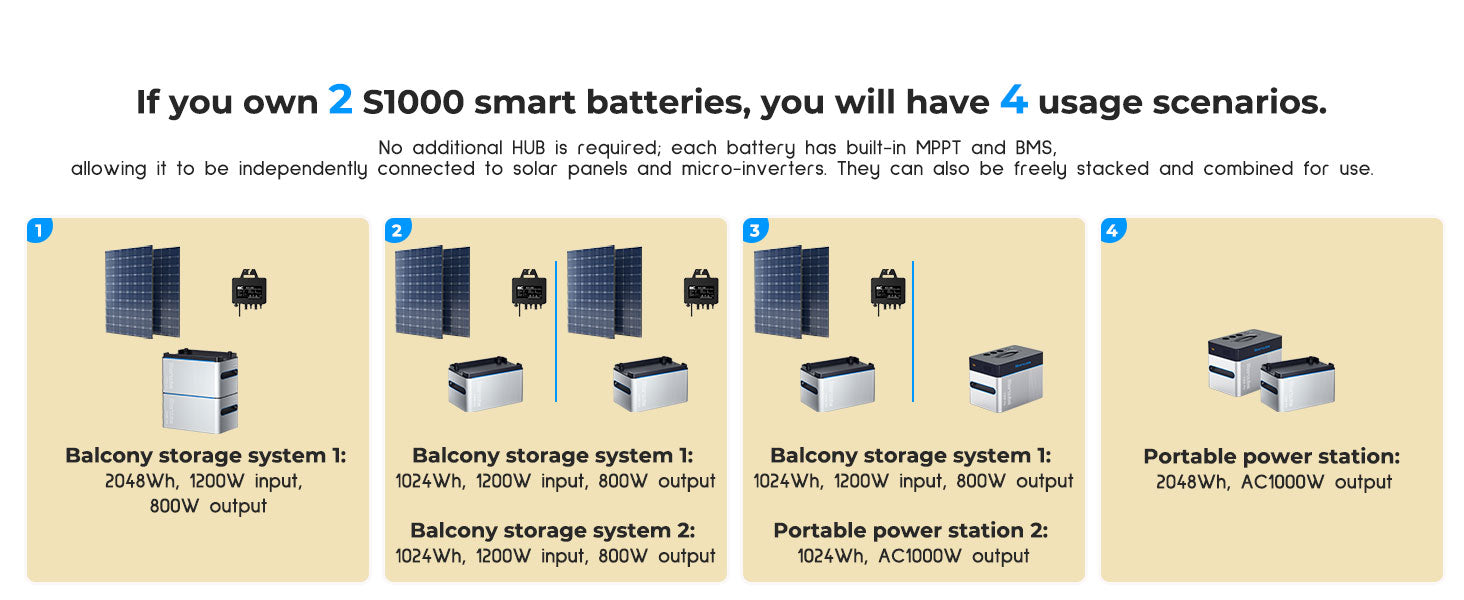 If you own 2 S1000 smart batteries, you will have 4 usage scenarios.

No additional HUB is required; each battery has built-in MPPT and BMS, allowing it to be independently connected to solar panels and micro-inverters. They can also be freely stacked and combined for use.

1

Balcony storage system 1:
2048Wh, 1200W input, 800W output

2

Balcony storage system 1:
1024Wh, 1200W input, 800W output

Balcony storage system 2:
1024Wh, 1200W input, 800W output

3

Balcony storage system 1:
1024Wh, 1200W input, 800W output

Portable power station 2:
1024Wh, AC1000W output

4

Portable power station:
2048Wh, AC1000W output