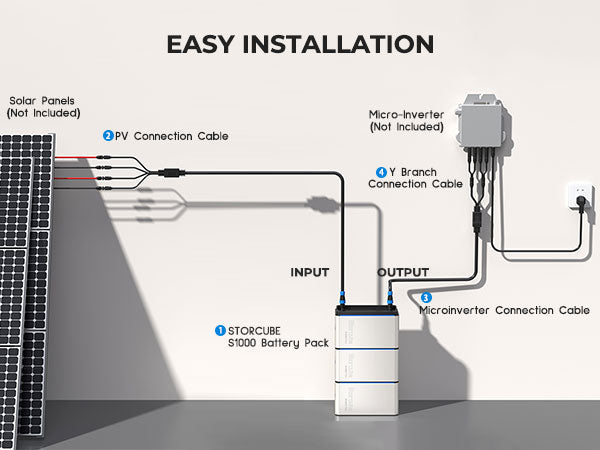 EASY INSTALLATION

Solar Panels
(Not Included)

2 PV Connection Cable

Micro-Inverter
(Not Included)

4 Y Branch
Connection Cable

INPUT

OUTPUT

3
Microinverter Connection Cable

1 STORCUBE
S1000 Battery Pack